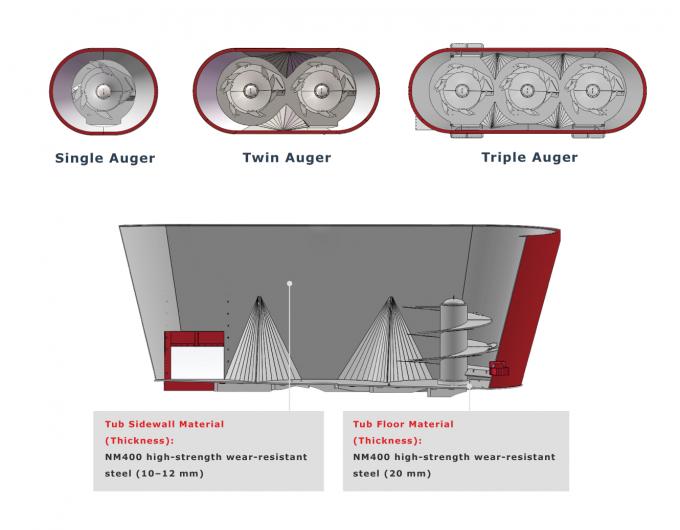 Single Auger

Twin Auger

Triple Auger

Tub Sidewall Material (Thickness):
NM400 high-strength wear-resistant steel (10–12 mm)

Tub Floor Material (Thickness):
NM400 high-strength wear-resistant steel (20 mm)